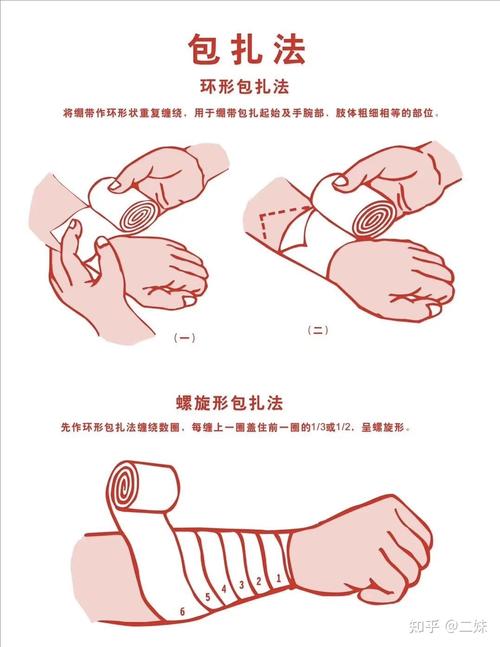 包扎法

环形包扎法

将绷带作环形状重复缠绕，用于绷带包扎起始及手腕部、肢体粗细相等的部位。

（一）

（二）

螺旋形包扎法

先作环形包扎法缠绕数圈，每缠上一圈盖住前一圈的1/3或1/2，呈螺旋形。

6 5 4 3 2 1

知乎 @二妹